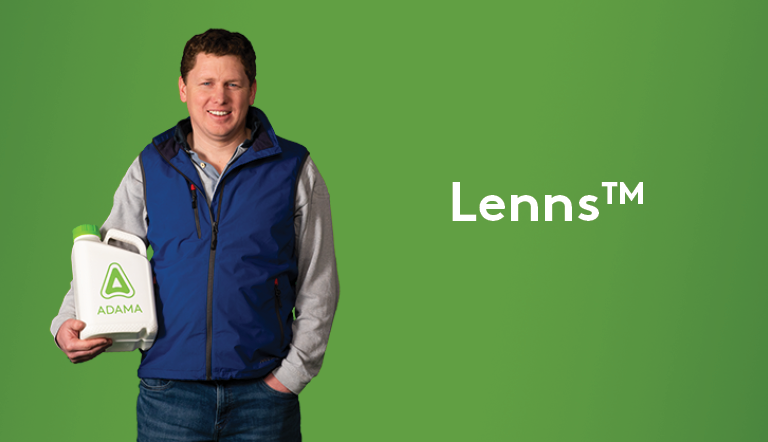 ADAMA

Lenns™